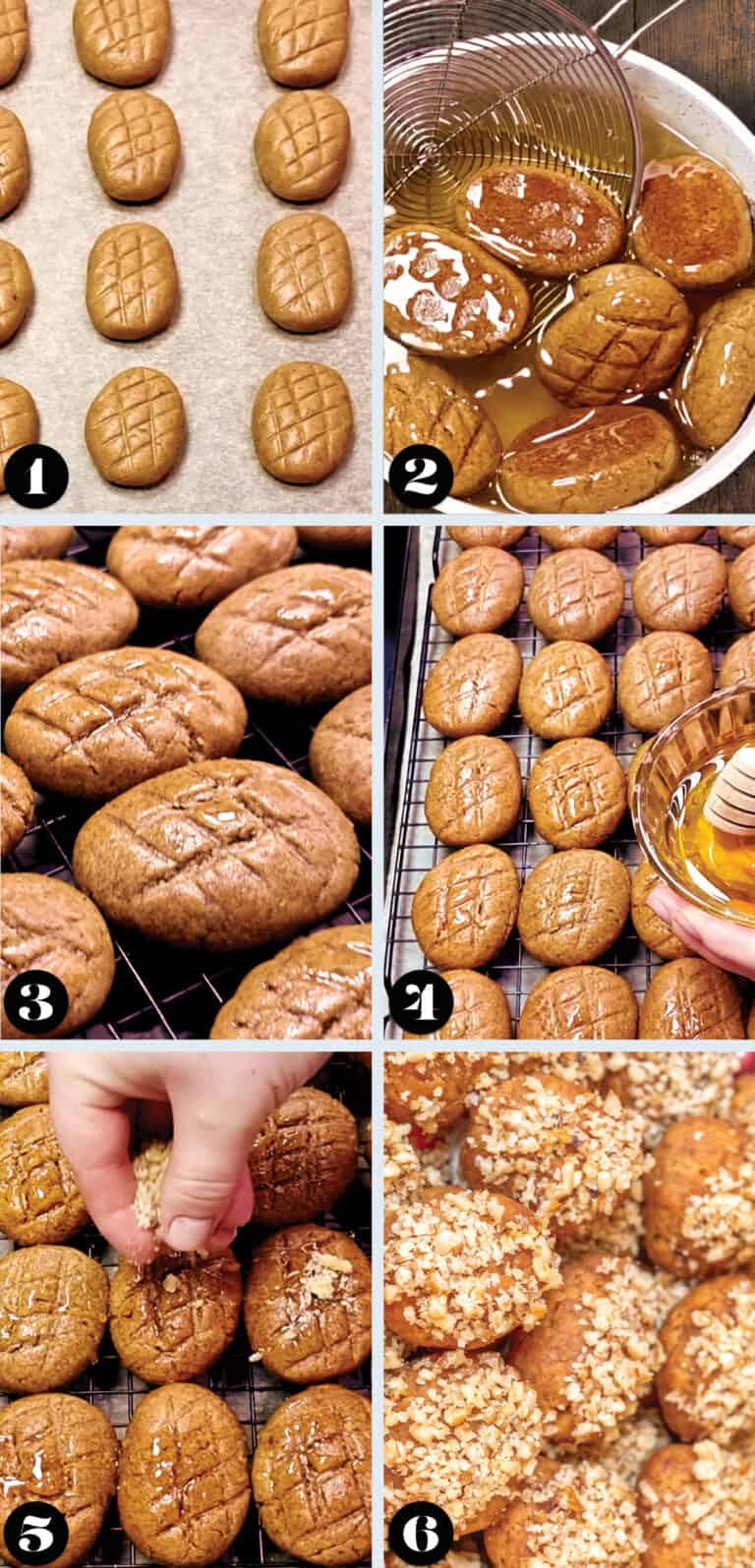 1
2
3
4
5
6